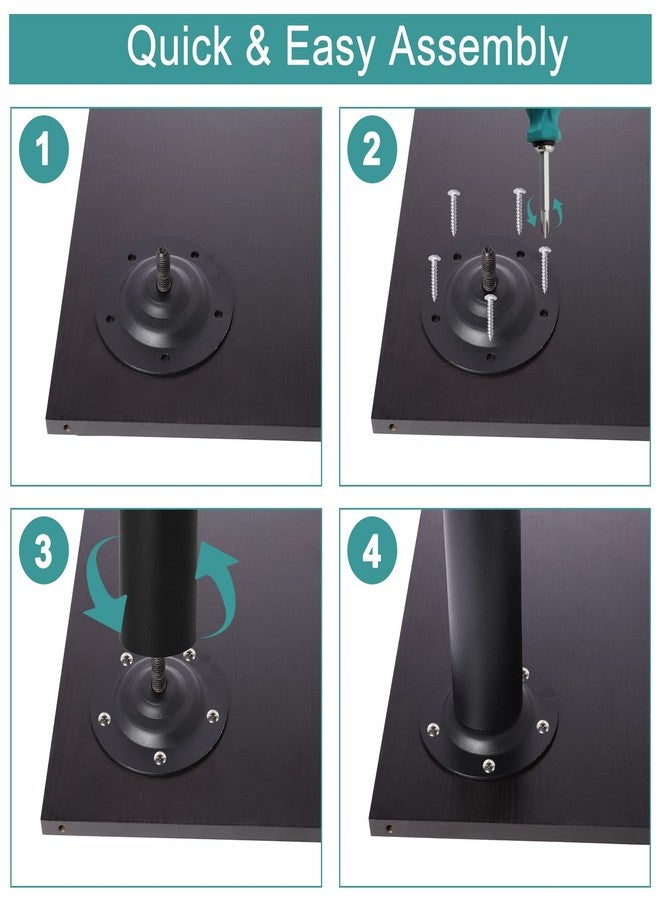 Quick & Easy Assembly

1

2

3

4